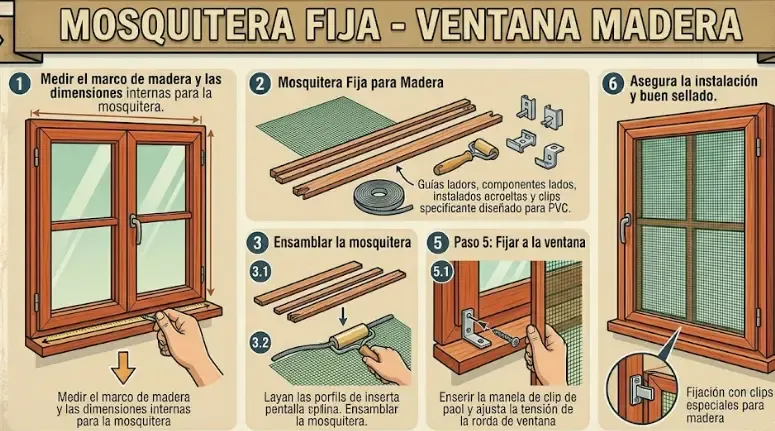 MOSQUITERA FIJA - VENTANA MADERA

1 Medir el marco de madera y las dimensiones internas para la mosquitera.

Medir el marco de madera y las dimensiones internas para la mosquitera

2 Mosquitera Fija para Madera

Guías ladors, componentes lados, instalados acroeltas y clips specificante diseñado para PVC.

3 Ensamblar la mosquitera

3.1

3.2

Layan las porfils de inserta pentalla splina. Ensamblar la mosquitera.

5 Paso 5: Fijar a la ventana

5.1

Enserir la manela de clip de paol y ajusta la tensión de la rorda de ventana

6 Asegura la instalación y buen sellado.

Fijación con clips especiales para madera