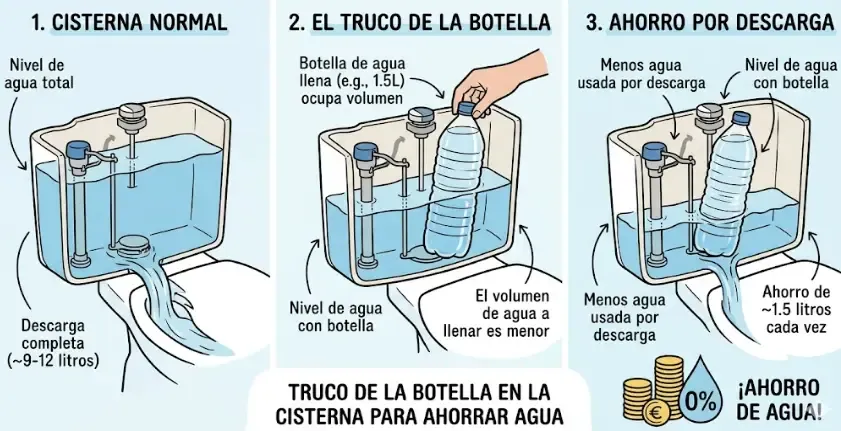 1. CISTERNA NORMAL

Nivel de agua total

Descarga completa (~9-12 litros)

2. EL TRUCO DE LA BOTELLA

Botella de agua llena (e.g., 1.5L) ocupa volumen

Nivel de agua con botella

El volumen de agua a llenar es menor

3. AHORRO POR DESCARGA

Menos agua usada por descarga

Nivel de agua con botella

Menos agua usada por descarga

Ahorro de ~1.5 litros cada vez

TRUCO DE LA BOTELLA EN LA CISTERNA PARA AHORRAR AGUA

€

0%

¡AHORRO DE AGUA!