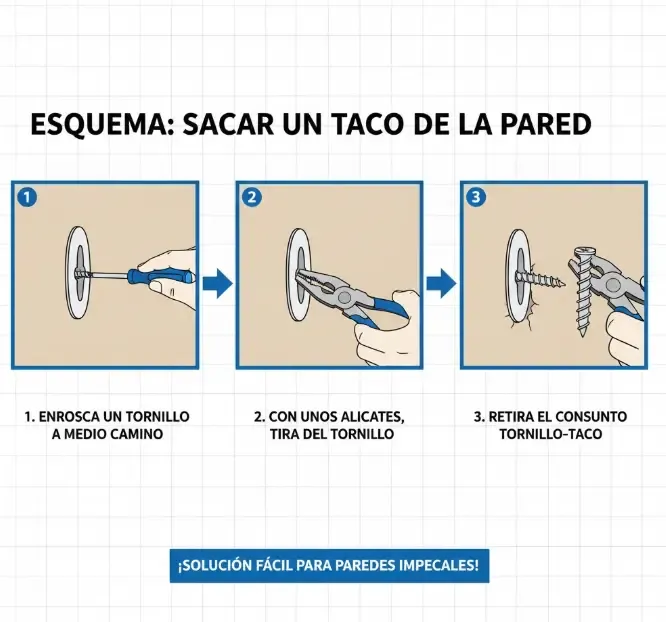 ESQUEMA: SACAR UN TACO DE LA PARED

1

2

3

1. ENROSCA UN TORNILLO A MEDIO CAMINO

2. CON UNOS ALICATES, TIRA DEL TORNILLO

3. RETIRA EL CONSUNTO TORNILLO-TACO

¡SOLUCIÓN FÁCIL PARA PAREDES IMPECALES!